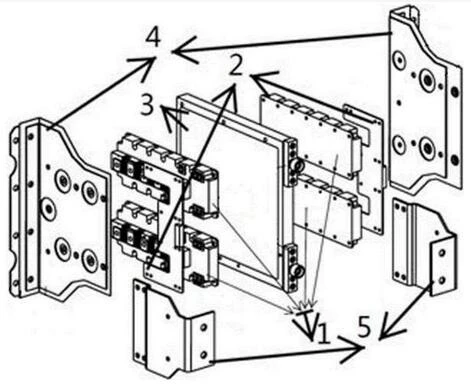 4
2
3
1
5