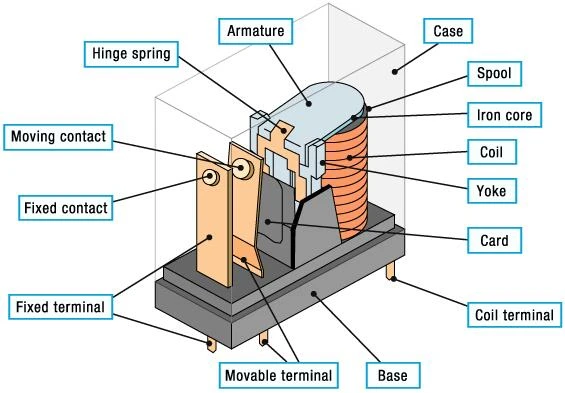 Armature
Case
Hinge spring
Spool
Iron core
Moving contact
Coil
Yoke
Fixed contact
Card
Fixed terminal
Coil terminal
Movable terminal
Base