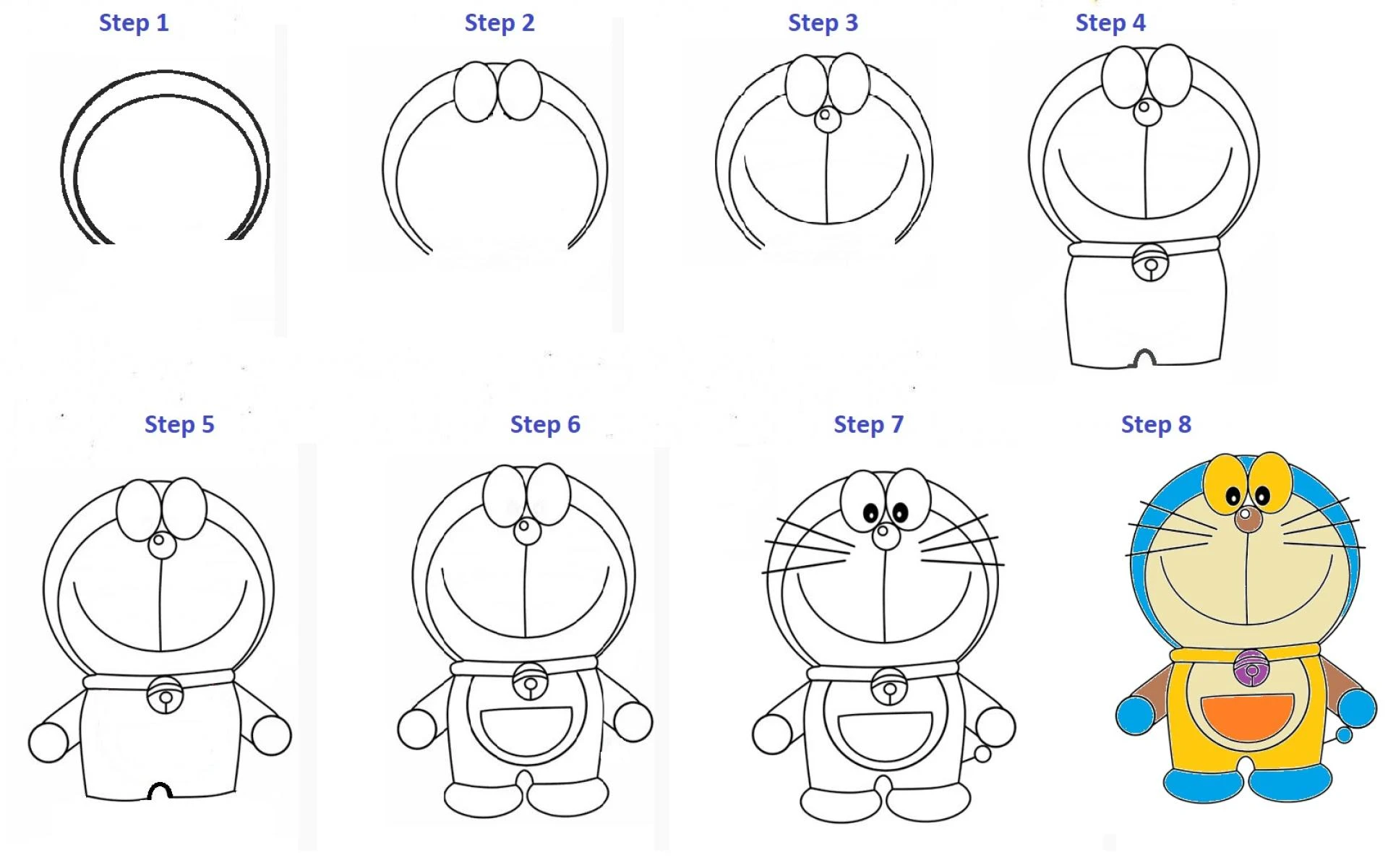 Step 1

Step 2

Step 3

Step 4

Step 5

Step 6

Step 7

Step 8