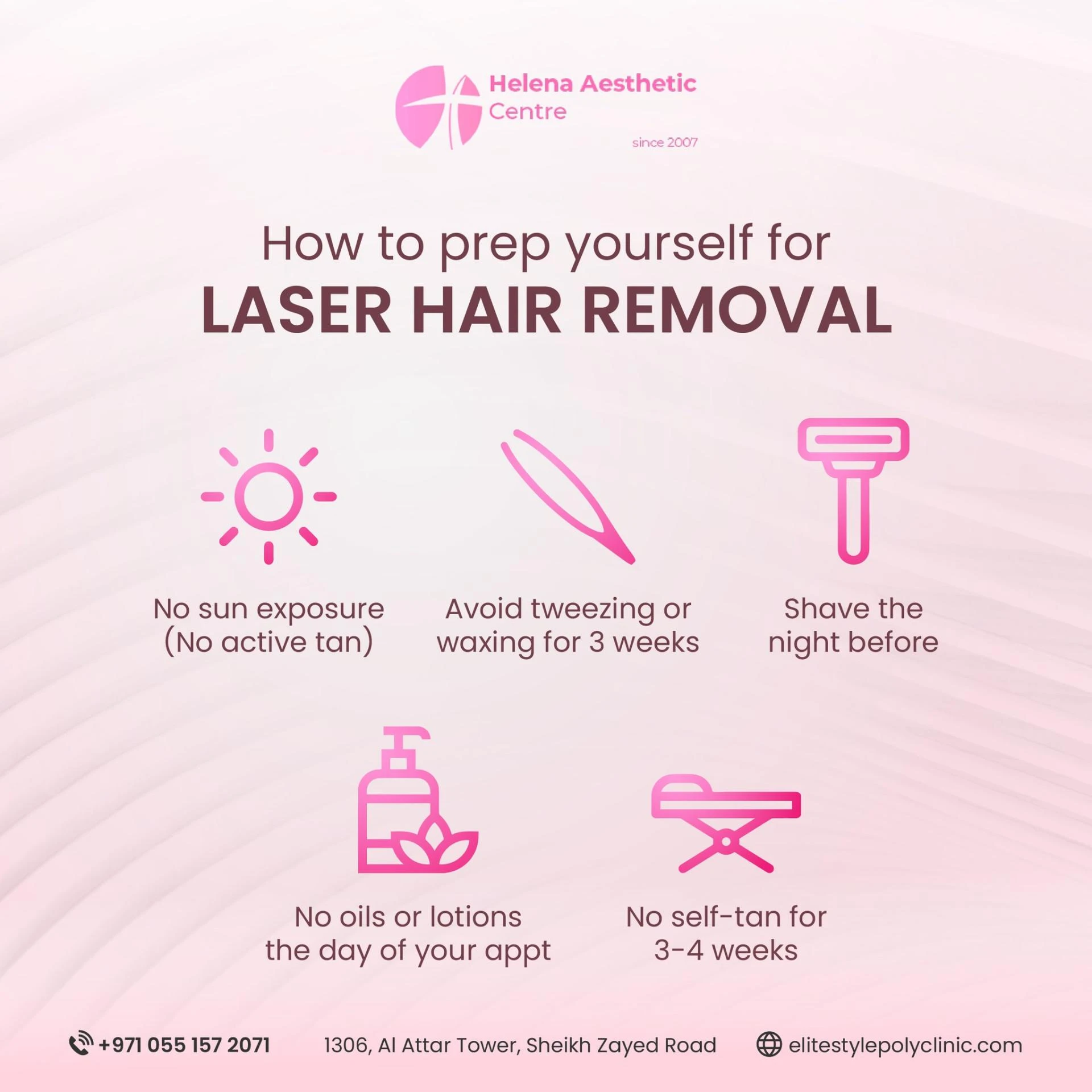 Helena Aesthetic Centre

since 2007

How to prep yourself for
LASER HAIR REMOVAL

No sun exposure (No active tan)

Avoid tweezing or waxing for 3 weeks

Shave the night before

No oils or lotions the day of your appt

No self-tan for 3-4 weeks

+971 055 157 2071

1306, Al Attar Tower, Sheikh Zayed Road

elitestylepolyclinic.com