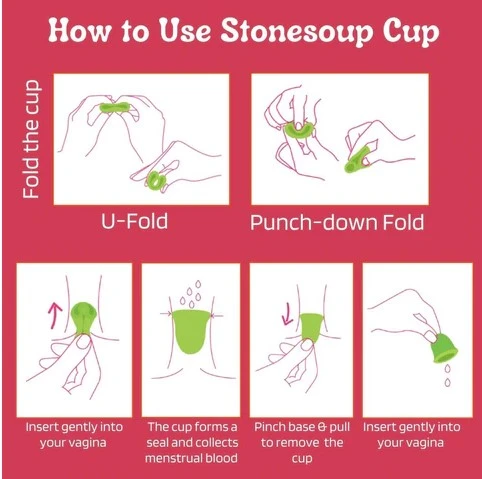 How to Use Stonesoup Cup

Fold the cup

U-Fold

Punch-down Fold

Insert gently into your vagina

The cup forms a seal and collects menstrual blood

Pinch base & pull to remove the cup

Insert gently into your vagina