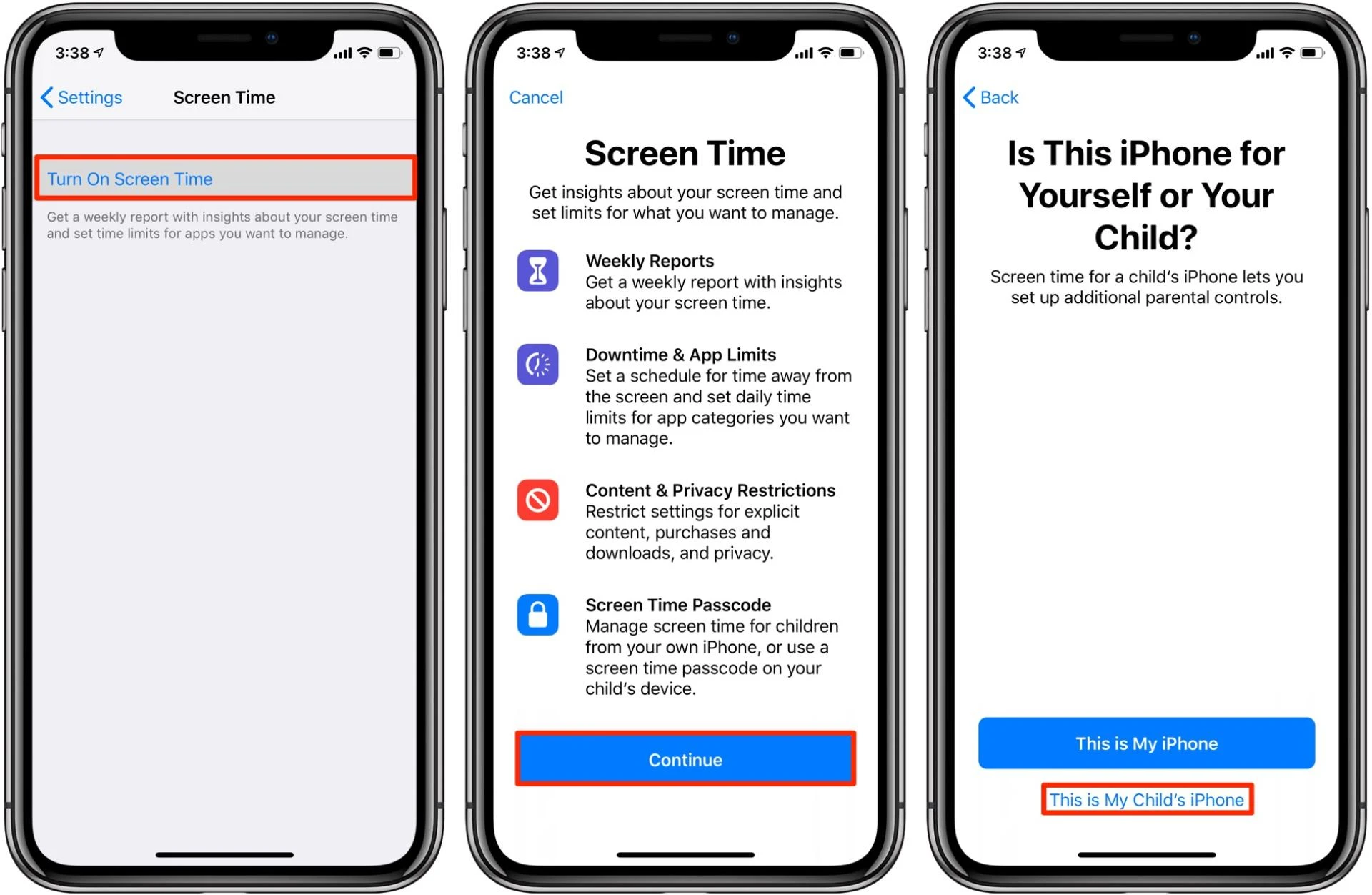 3:38

Settings Screen Time

Turn On Screen Time

Get a weekly report with insights about your screen time and set time limits for apps you want to manage.

3:38

Cancel

Screen Time

Get insights about your screen time and set limits for what you want to manage.

Weekly Reports
Get a weekly report with insights about your screen time.

Downtime & App Limits
Set a schedule for time away from the screen and set daily time limits for app categories you want to manage.

Content & Privacy Restrictions
Restrict settings for explicit content, purchases and downloads, and privacy.

Screen Time Passcode
Manage screen time for children from your own iPhone, or use a screen time passcode on your child's device.

Continue

3:38

Back

Is This iPhone for Yourself or Your Child?

Screen time for a child's iPhone lets you set up additional parental controls.

This is My iPhone

This is My Child's iPhone