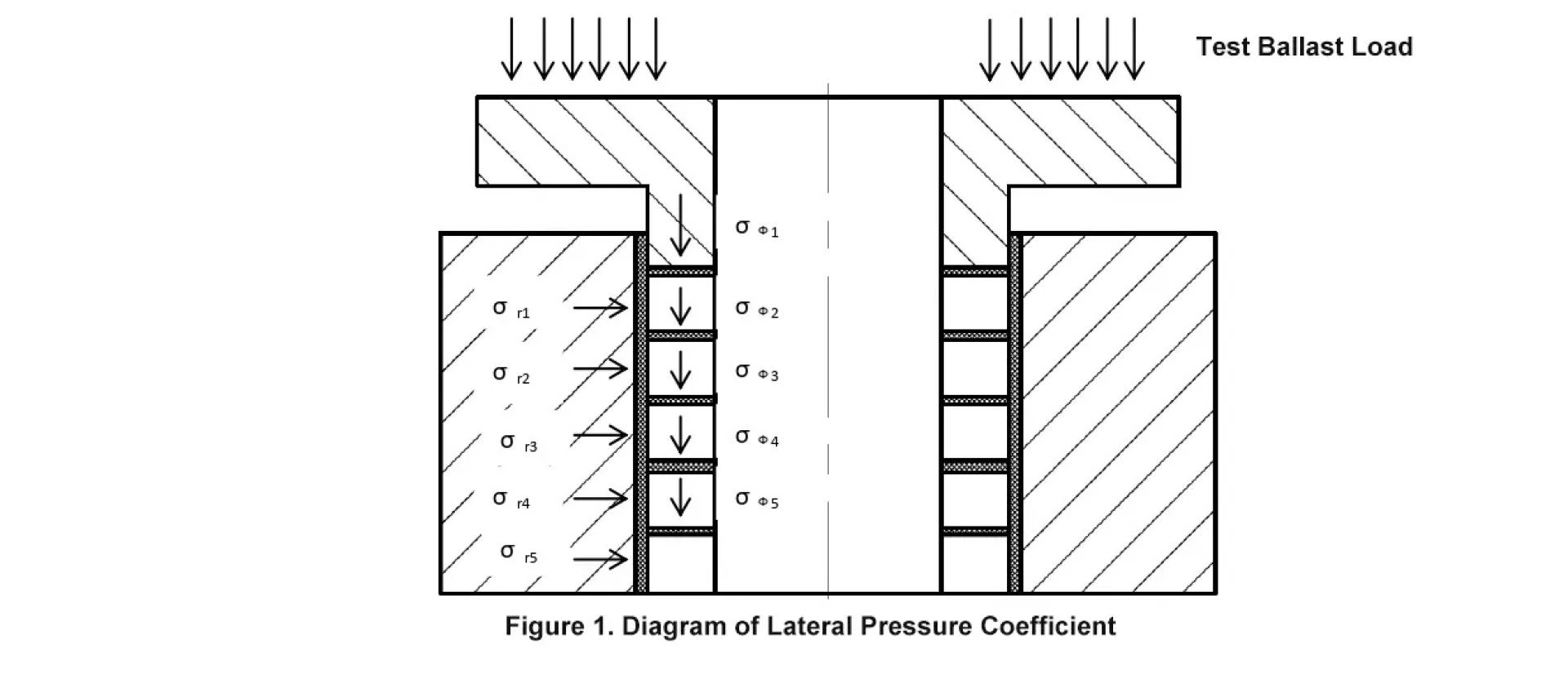 Test Ballast Load

$\sigma_{\Phi 1}$

$\sigma_{r1}$ $\sigma_{\Phi 2}$

$\sigma_{r2}$ $\sigma_{\Phi 3}$

$\sigma_{r3}$ $\sigma_{\Phi 4}$

$\sigma_{r4}$ $\sigma_{\Phi 5}$

$\sigma_{r5}$

Figure 1. Diagram of Lateral Pressure Coefficient