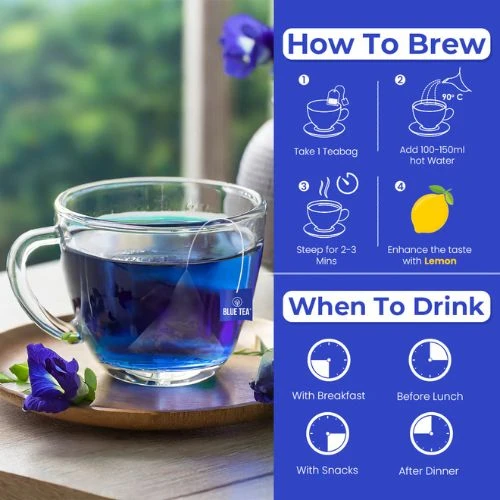 BLUE TEA

How To Brew

1
Take 1 Teabag

2
90° C
Add 100-150ml hot Water

3
Steep for 2-3 Mins

4
Enhance the taste with Lemon

When To Drink

With Breakfast

Before Lunch

With Snacks

After Dinner