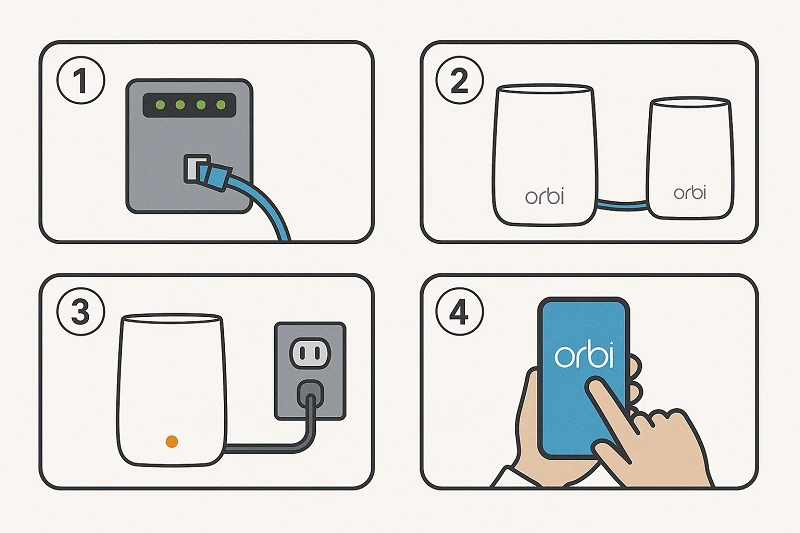 1

2

orbi

orbi

3

4

orbi