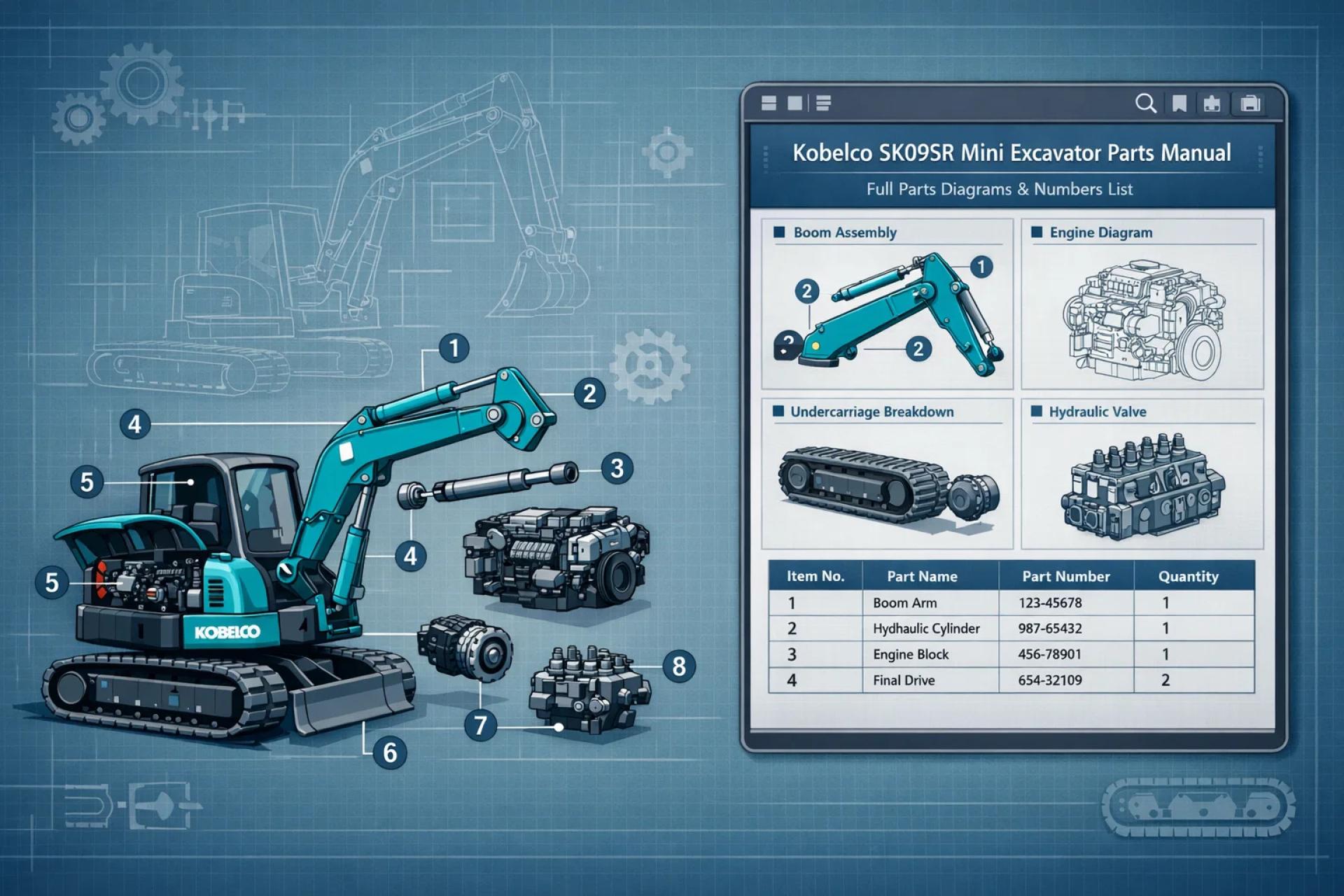 1
2
4
3
5
4
5
KOBELCO
8
7
6

Kobelco SK09SR Mini Excavator Parts Manual
Full Parts Diagrams & Numbers List

Boom Assembly
1
2
2
2

Engine Diagram

Undercarriage Breakdown

Hydraulic Valve

| Item No. | Part Name | Part Number | Quantity |
|---|---|---|---|
| 1 | Boom Arm | 123-45678 | 1 |
| 2 | Hydhaulic Cylinder | 987-65432 | 1 |
| 3 | Engine Block | 456-78901 | 1 |
| 4 | Final Drive | 654-32109 | 2 |