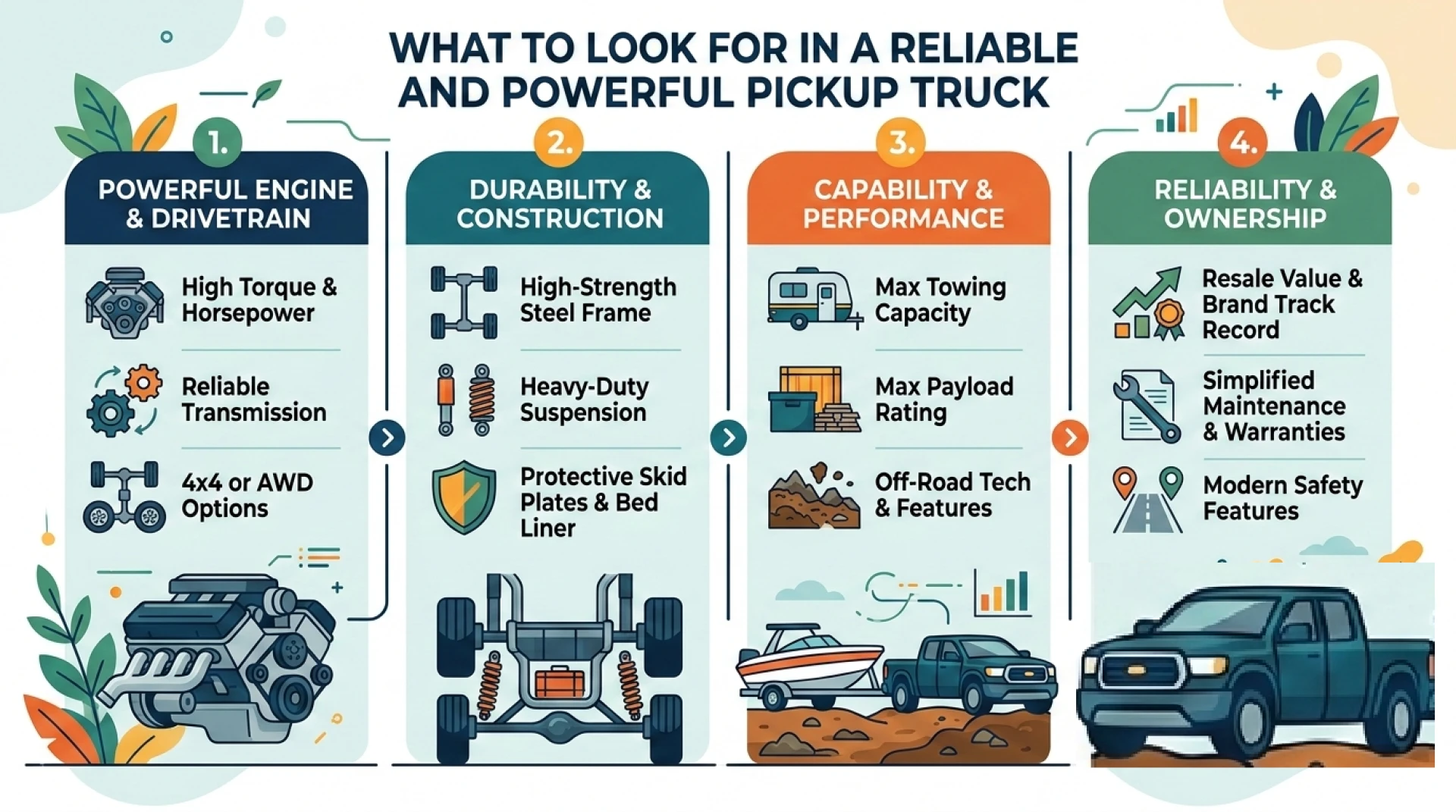 WHAT TO LOOK FOR IN A RELIABLE AND POWERFUL PICKUP TRUCK

1.
POWERFUL ENGINE & DRIVETRAIN

High Torque & Horsepower

Reliable Transmission

4x4 or AWD Options

2.
DURABILITY & CONSTRUCTION

High-Strength Steel Frame

Heavy-Duty Suspension

Protective Skid Plates & Bed Liner

3.
CAPABILITY & PERFORMANCE

Max Towing Capacity

Max Payload Rating

Off-Road Tech & Features

4.
RELIABILITY & OWNERSHIP

Resale Value & Brand Track Record

Simplified Maintenance & Warranties

Modern Safety Features