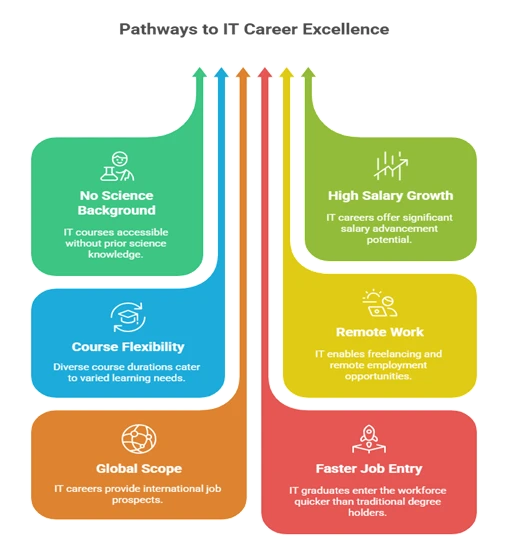 Pathways to IT Career Excellence

No Science Background

IT courses accessible without prior science knowledge.

Course Flexibility

Diverse course durations cater to varied learning needs.

Global Scope

IT careers provide international job prospects.

High Salary Growth

IT careers offer significant salary advancement potential.

Remote Work

IT enables freelancing and remote employment opportunities.

Faster Job Entry

IT graduates enter the workforce quicker than traditional degree holders.