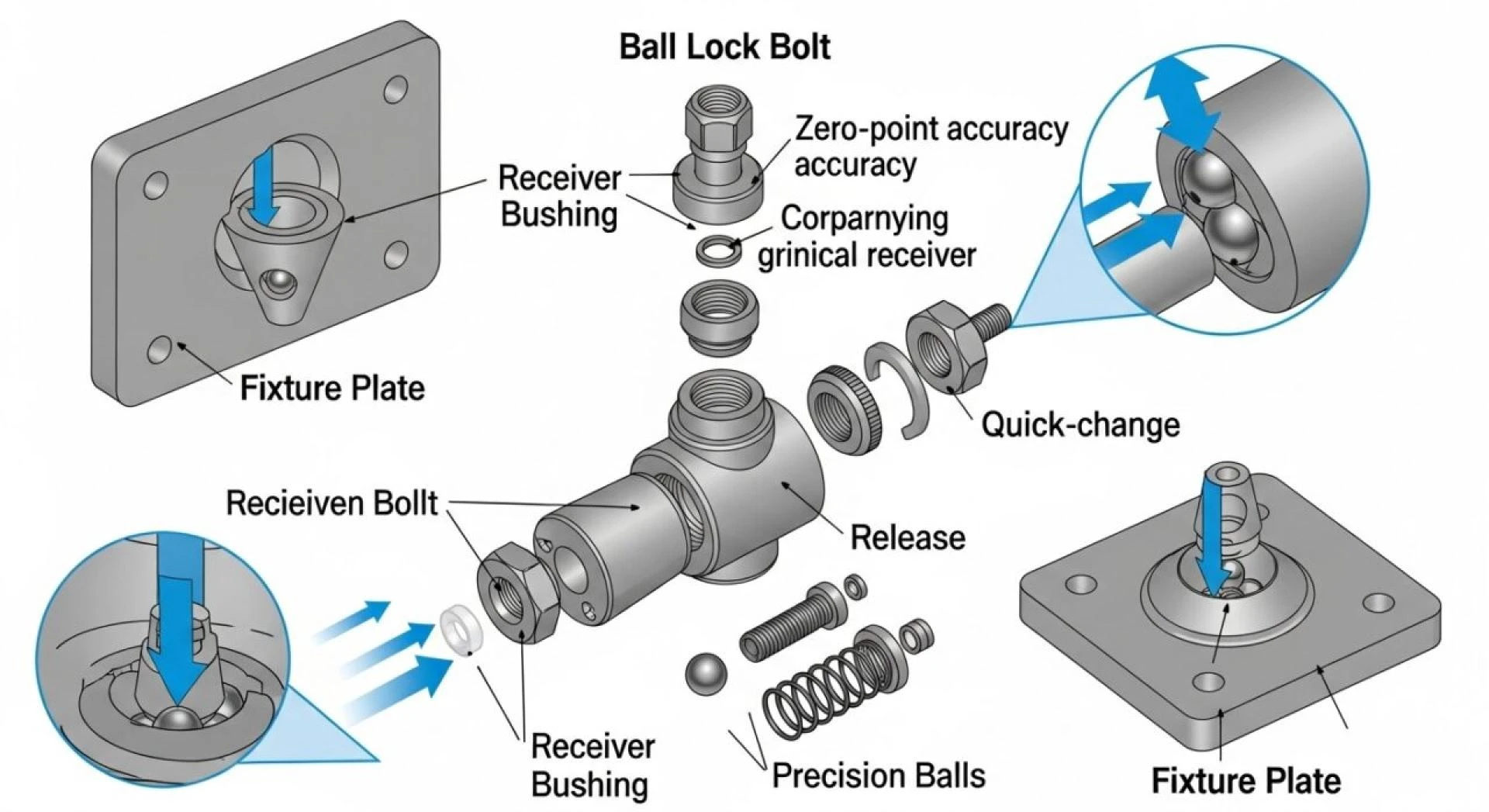 Ball Lock Bolt

Receiver Bushing

Zero-point accuracy accuracy

Corparnying grinical receiver

Fixture Plate

Quick-change

Recieiven Bollt

Release

Receiver Bushing

Precision Balls

Fixture Plate