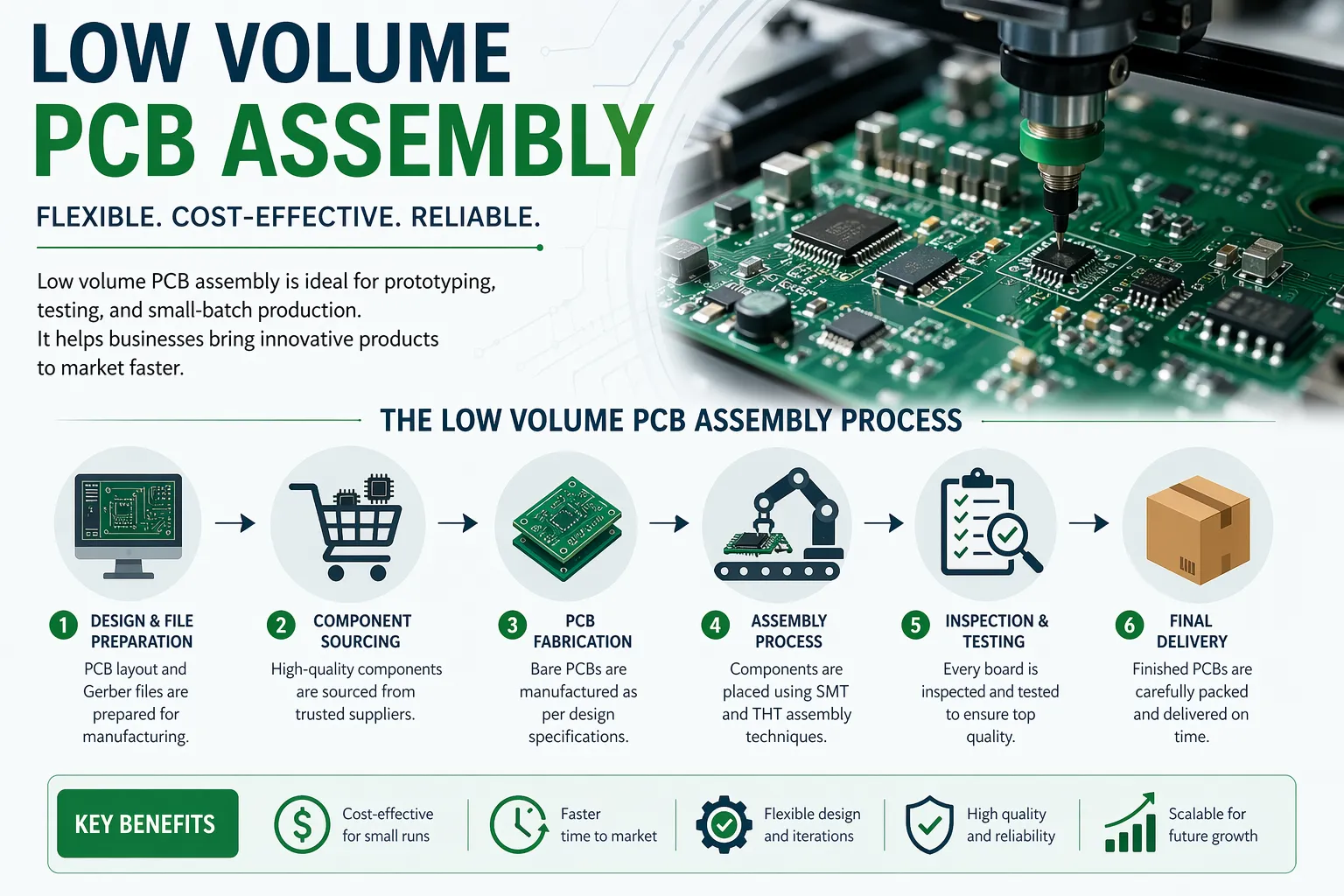 LOW VOLUME
PCB ASSEMBLY

FLEXIBLE. COST-EFFECTIVE. RELIABLE.

Low volume PCB assembly is ideal for prototyping, testing, and small-batch production.
It helps businesses bring innovative products to market faster.

THE LOW VOLUME PCB ASSEMBLY PROCESS

1 DESIGN & FILE PREPARATION
PCB layout and Gerber files are prepared for manufacturing.

2 COMPONENT SOURCING
High-quality components are sourced from trusted suppliers.

3 PCB FABRICATION
Bare PCBs are manufactured as per design specifications.

4 ASSEMBLY PROCESS
Components are placed using SMT and THT assembly techniques.

5 INSPECTION & TESTING
Every board is inspected and tested to ensure top quality.

6 FINAL DELIVERY
Finished PCBs are carefully packed and delivered on time.

KEY BENEFITS

Cost-effective for small runs

Faster time to market

Flexible design and iterations

High quality and reliability

Scalable for future growth