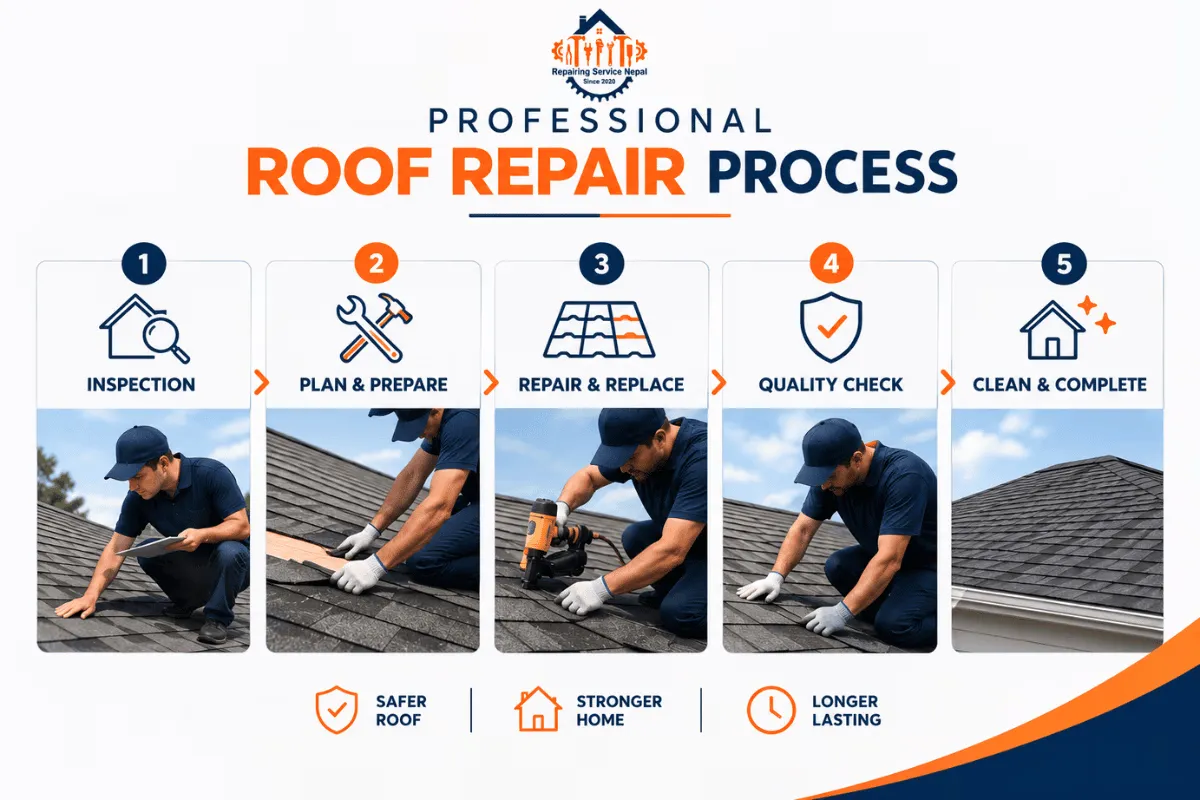 Repairing Service Nepal
Since 2020

PROFESSIONAL
ROOF REPAIR PROCESS

1
INSPECTION

2
PLAN & PREPARE

3
REPAIR & REPLACE

4
QUALITY CHECK

5
CLEAN & COMPLETE

SAFER ROOF

STRONGER HOME

LONGER LASTING