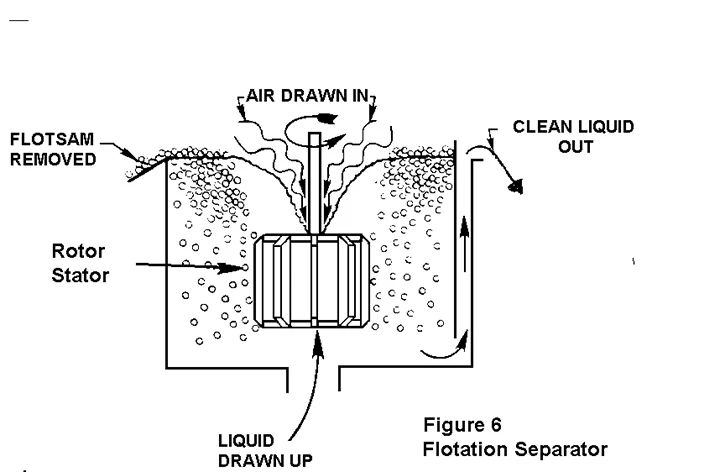 AIR DRAWN IN

FLOTSAM REMOVED

CLEAN LIQUID OUT

Rotor Stator

LIQUID DRAWN UP

Figure 6
Flotation Separator