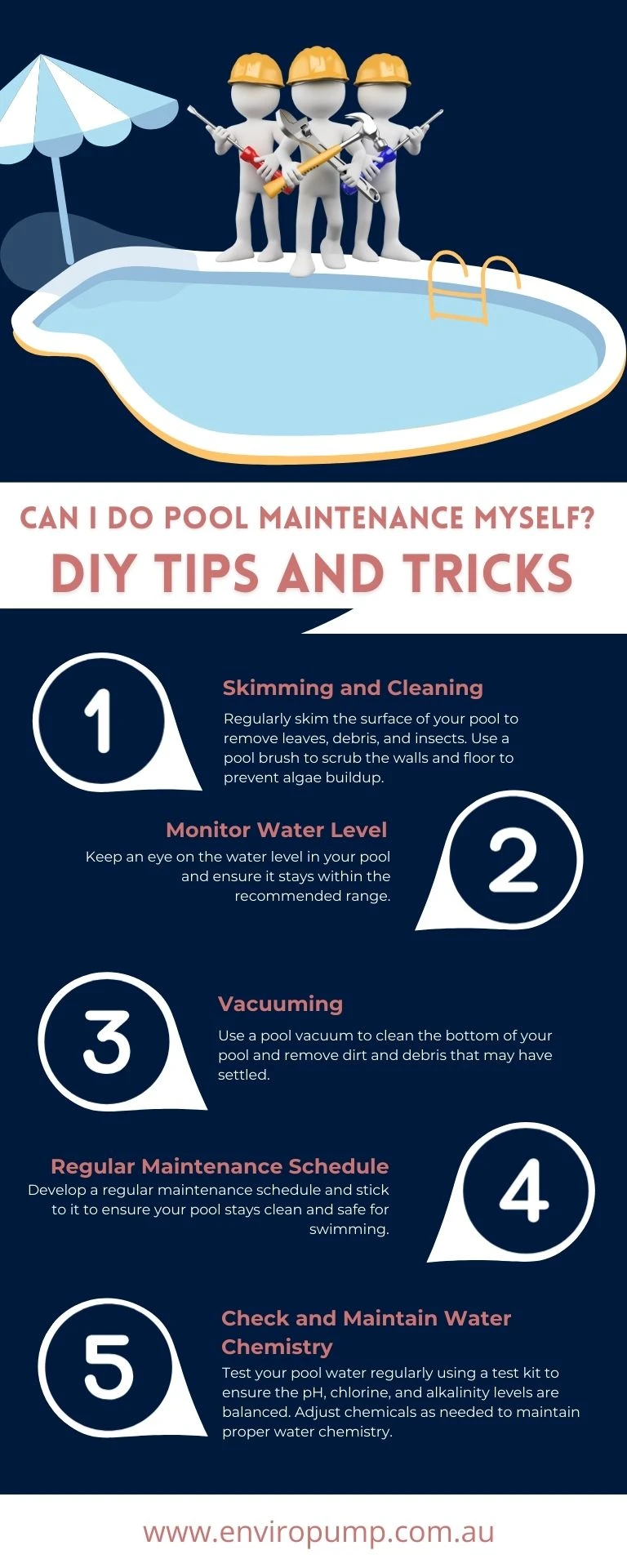 CAN I DO POOL MAINTENANCE MYSELF?

DIY TIPS AND TRICKS

1

Skimming and Cleaning

Regularly skim the surface of your pool to remove leaves, debris, and insects. Use a pool brush to scrub the walls and floor to prevent algae buildup.

Monitor Water Level

Keep an eye on the water level in your pool and ensure it stays within the recommended range.

2

3

Vacuuming

Use a pool vacuum to clean the bottom of your pool and remove dirt and debris that may have settled.

Regular Maintenance Schedule

Develop a regular maintenance schedule and stick to it to ensure your pool stays clean and safe for swimming.

4

5

Check and Maintain Water Chemistry

Test your pool water regularly using a test kit to ensure the pH, chlorine, and alkalinity levels are balanced. Adjust chemicals as needed to maintain proper water chemistry.

www.enviropump.com.au