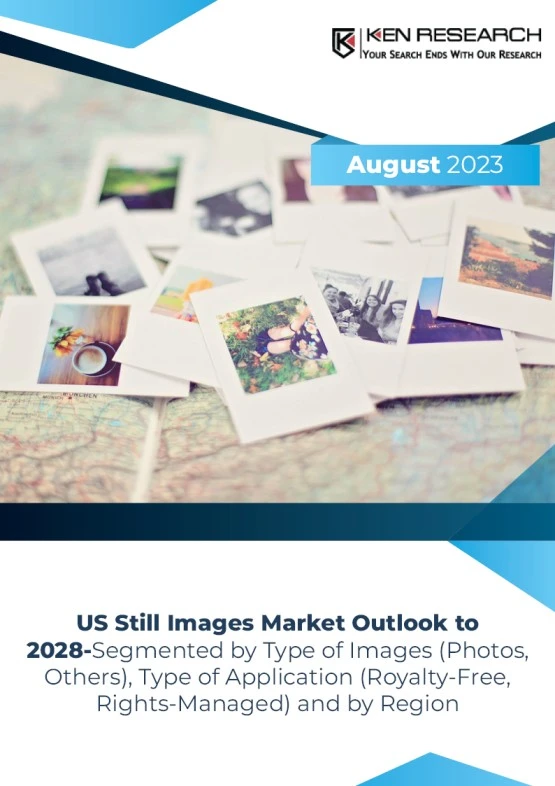 KEN RESEARCH
YOUR SEARCH ENDS WITH OUR RESEARCH

August 2023

US Still Images Market Outlook to 2028-Segmented by Type of Images (Photos, Others), Type of Application (Royalty-Free, Rights-Managed) and by Region