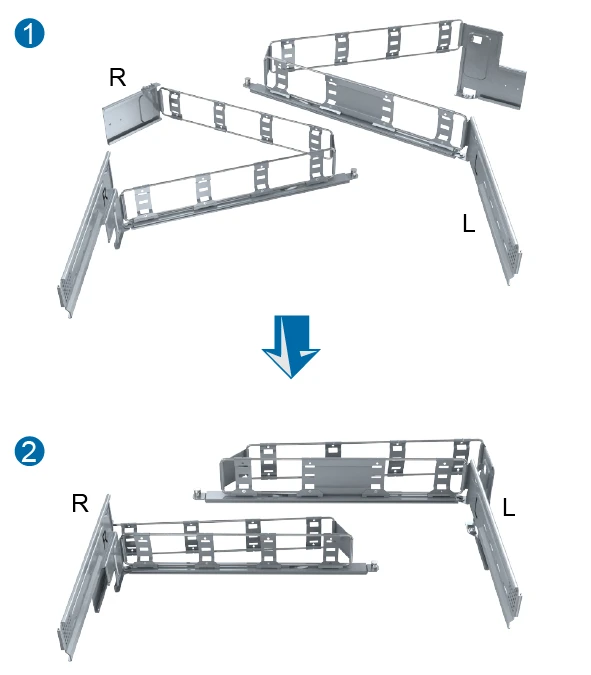 1

R

L

2

R

L