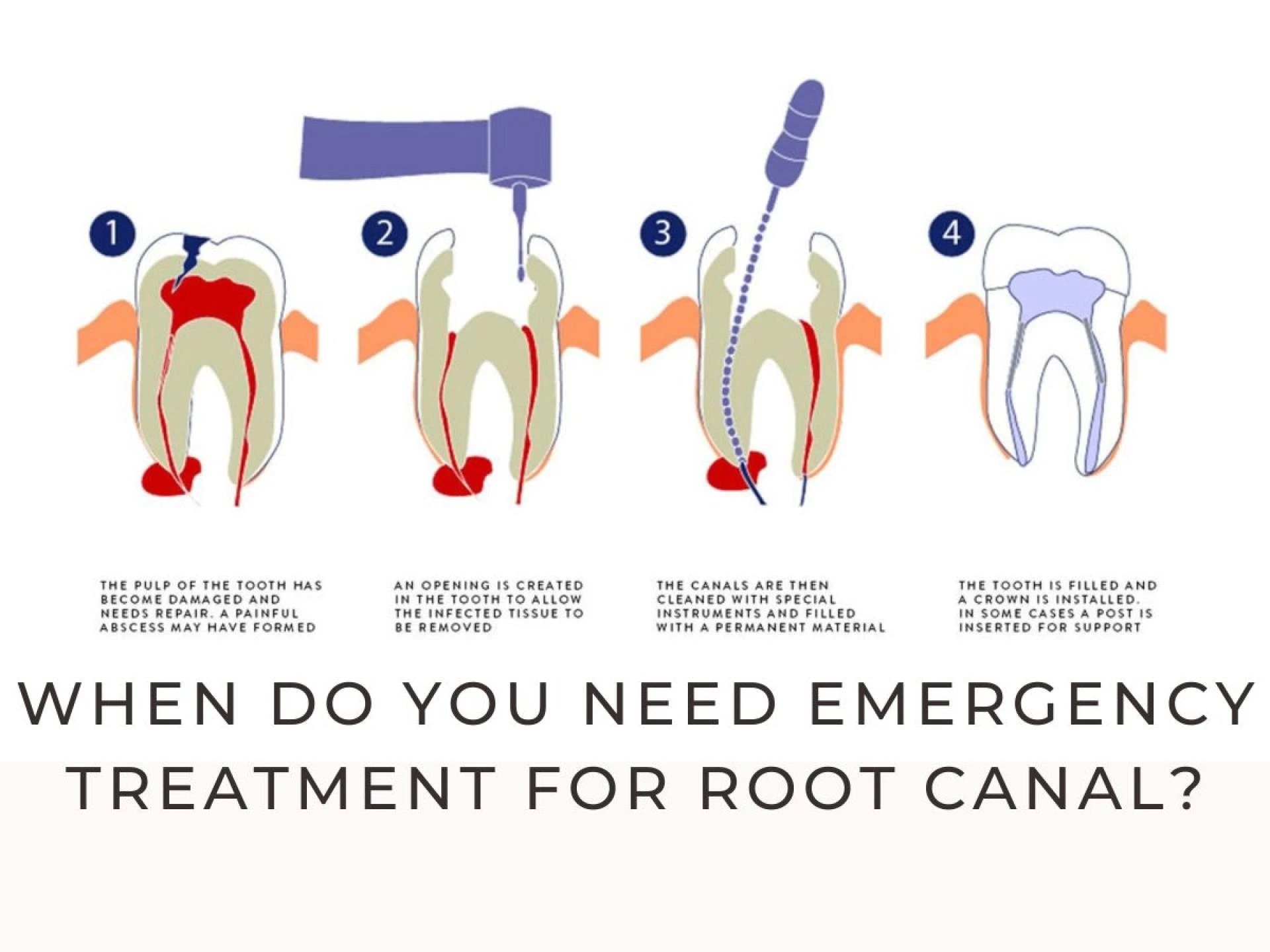 1

2

3

4

THE PULP OF THE TOOTH HAS BECOME DAMAGED AND NEEDS REPAIR. A PAINFUL ABSCESS MAY HAVE FORMED

AN OPENING IS CREATED IN THE TOOTH TO ALLOW THE INFECTED TISSUE TO BE REMOVED

THE CANALS ARE THEN CLEANED WITH SPECIAL INSTRUMENTS AND FILLED WITH A PERMANENT MATERIAL

THE TOOTH IS FILLED AND A CROWN IS INSTALLED. IN SOME CASES A POST IS INSERTED FOR SUPPORT

WHEN DO YOU NEED EMERGENCY TREATMENT FOR ROOT CANAL?