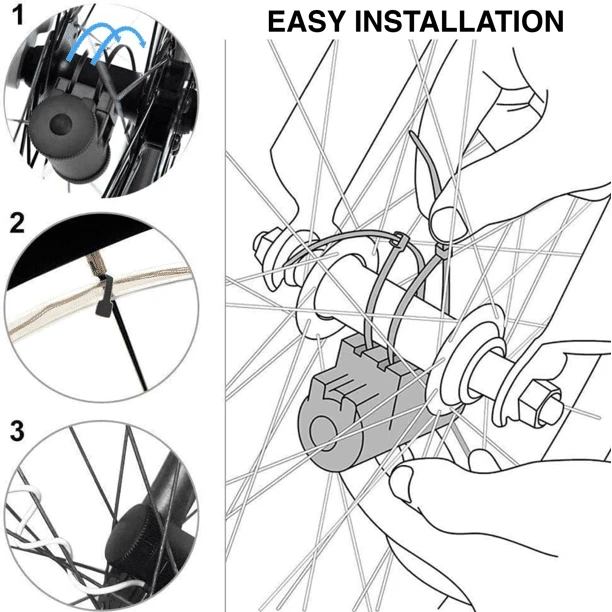 1

2

3

EASY INSTALLATION