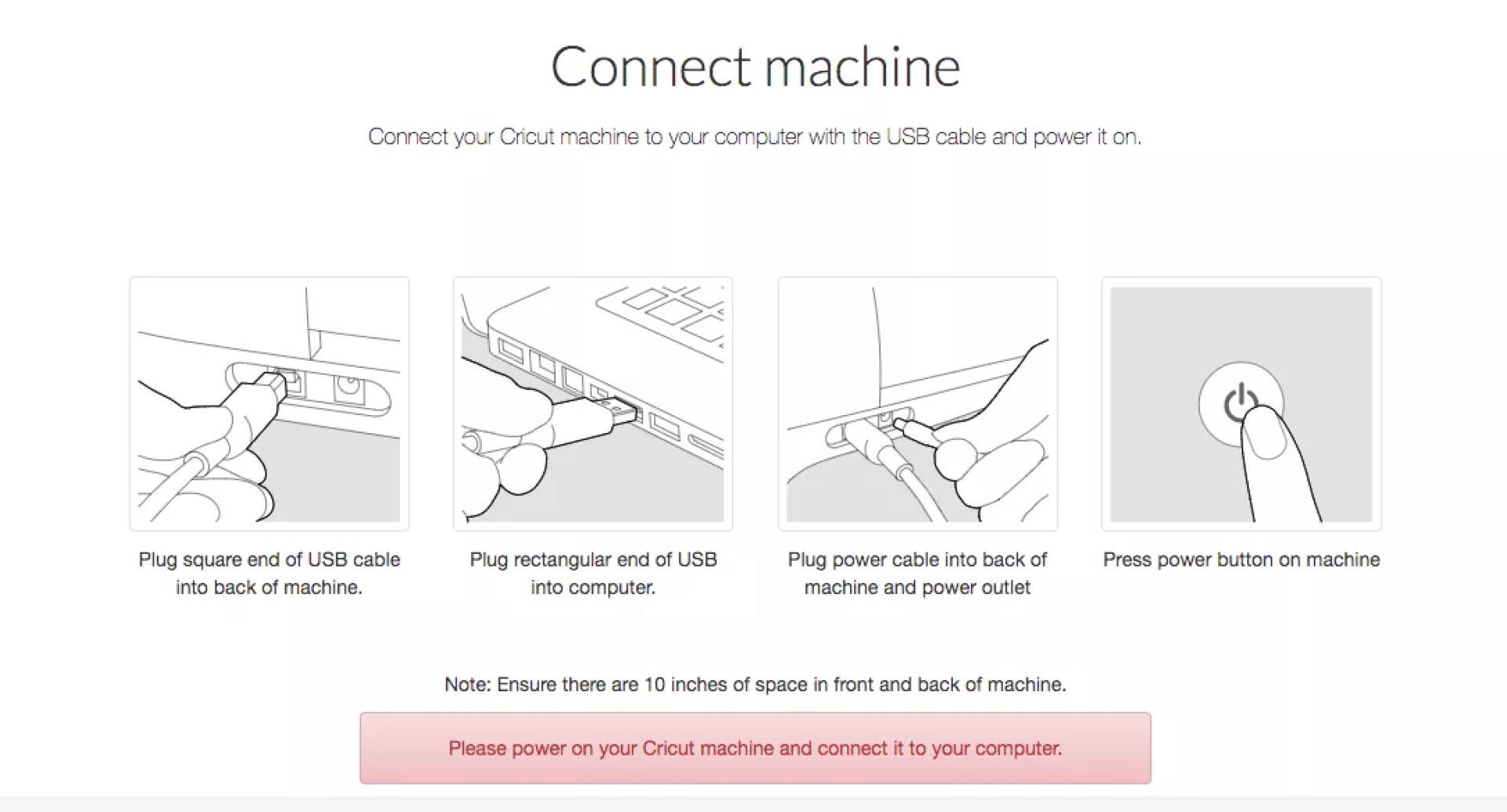 Connect machine

Connect your Cricut machine to your computer with the USB cable and power it on.

Plug square end of USB cable into back of machine.

Plug rectangular end of USB into computer.

Plug power cable into back of machine and power outlet

Press power button on machine

Note: Ensure there are 10 inches of space in front and back of machine.

Please power on your Cricut machine and connect it to your computer.