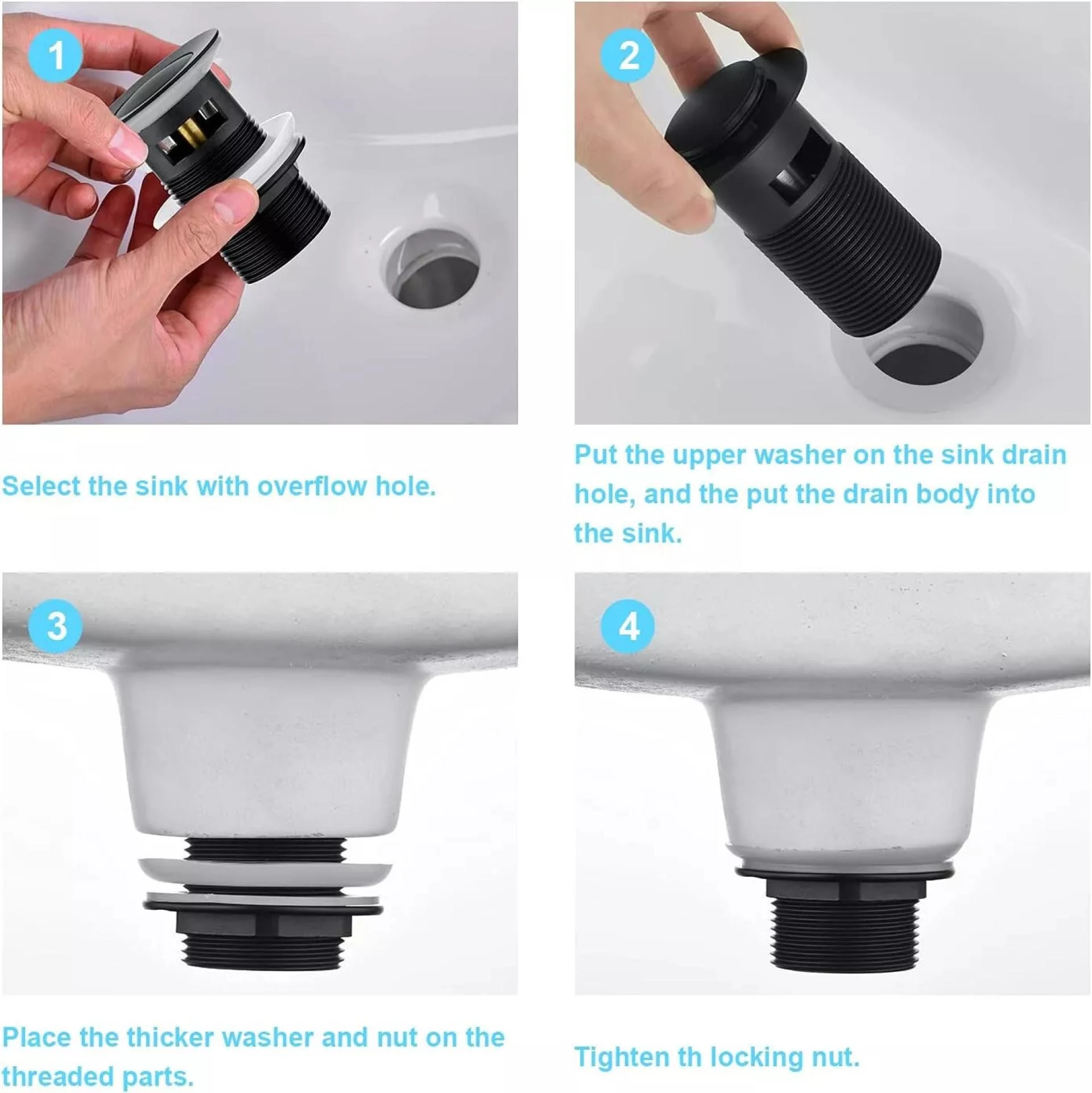 1

Select the sink with overflow hole.

2

Put the upper washer on the sink drain hole, and the put the drain body into the sink.

3

Place the thicker washer and nut on the threaded parts.

4

Tighten th locking nut.