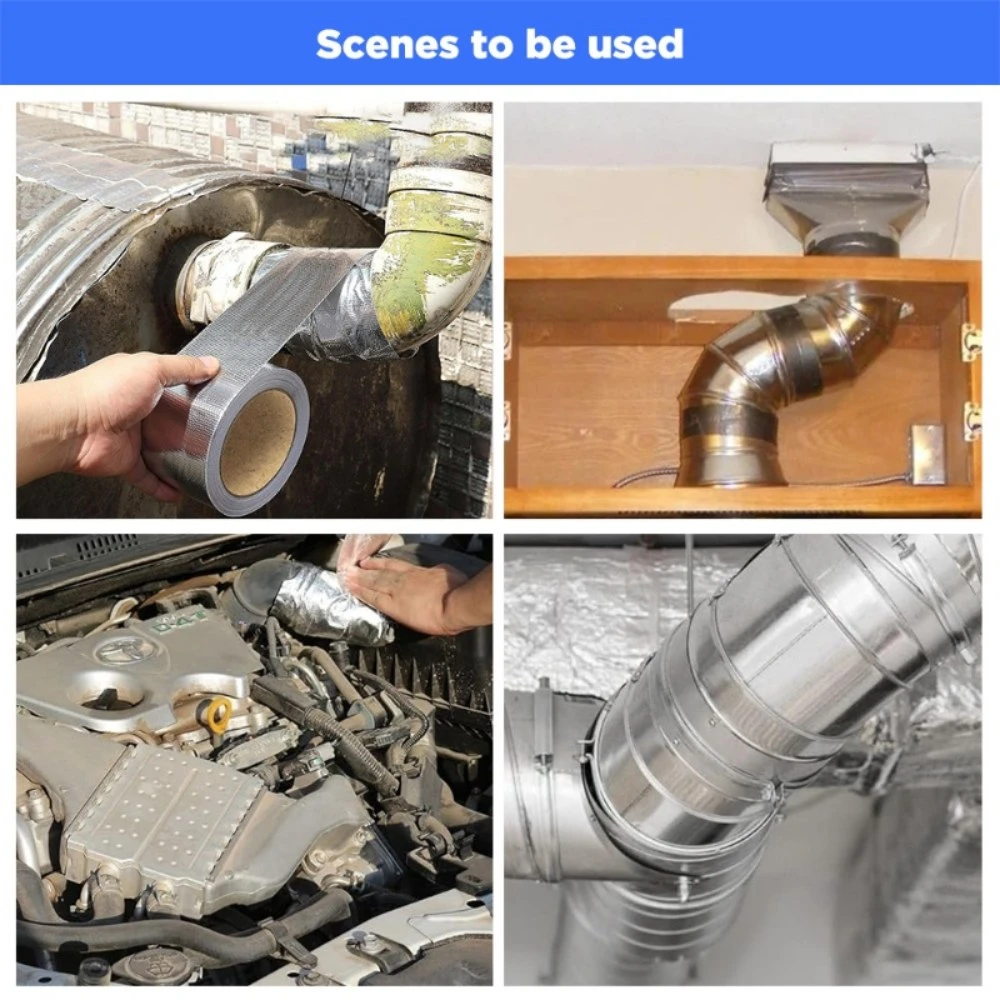 Scenes to be used