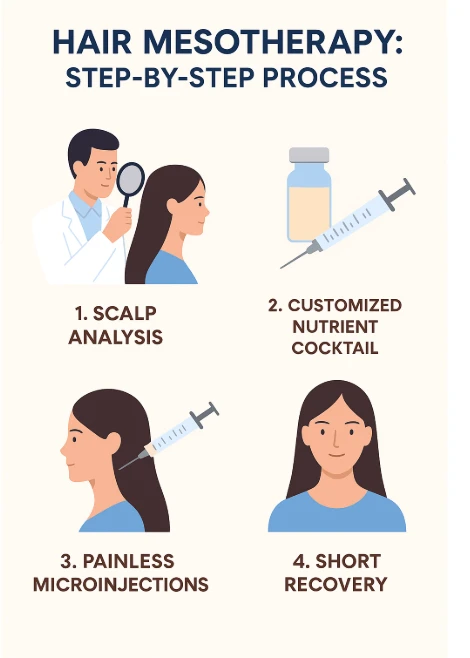 HAIR MESOTHERAPY: STEP-BY-STEP PROCESS

1. SCALP ANALYSIS

2. CUSTOMIZED NUTRIENT COCKTAIL

3. PAINLESS MICROINJECTIONS

4. SHORT RECOVERY