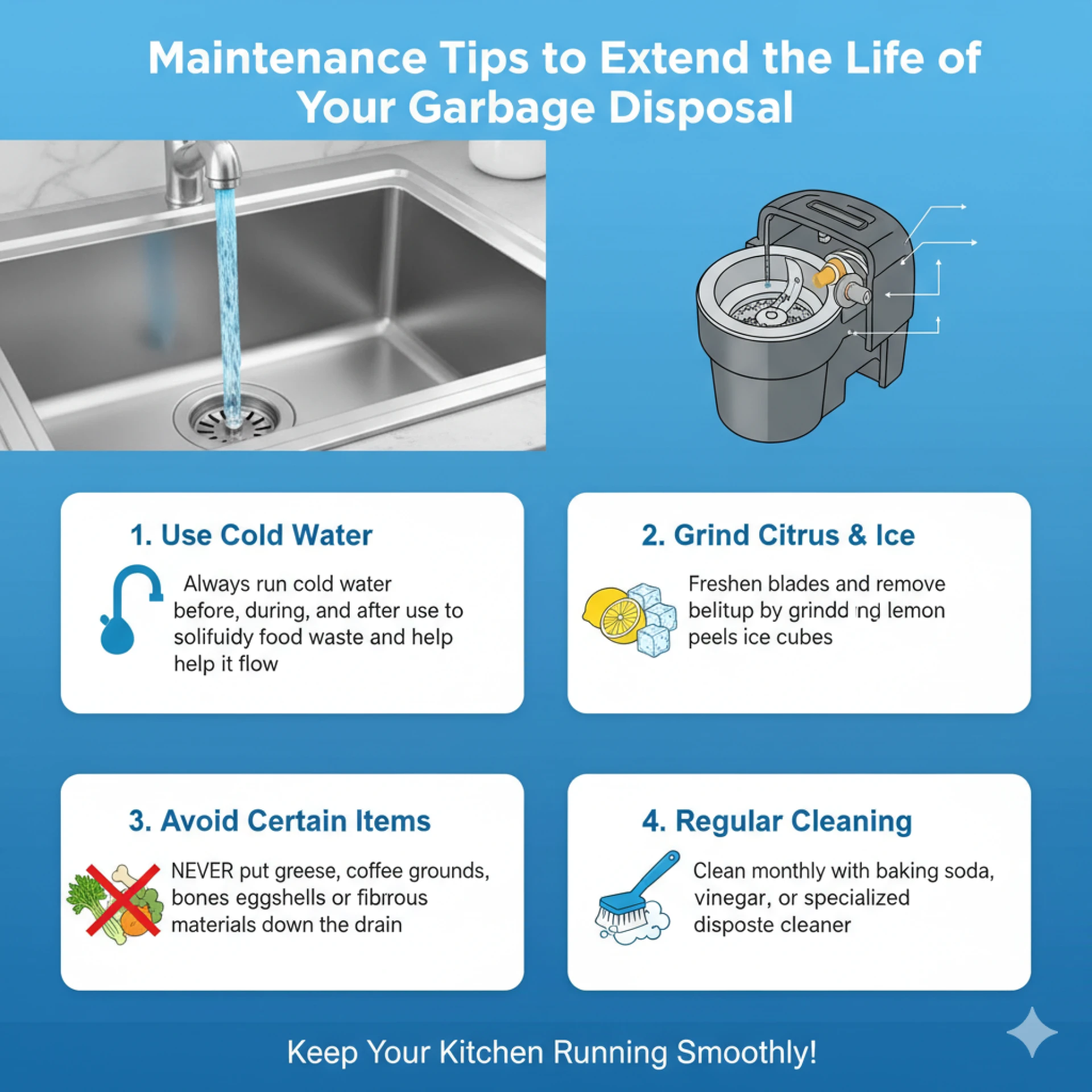 Maintenance Tips to Extend the Life of Your Garbage Disposal

1. Use Cold Water

Always run cold water before, during, and after use to solifuidy food waste and help help it flow

2. Grind Citrus & Ice

Freshen blades and remove belitup by grindd ng lemon peels ice cubes

3. Avoid Certain Items

NEVER put greese, coffee grounds, bones eggshells or fibrrous materials down the drain

4. Regular Cleaning

Clean monthly with baking soda, vinegar, or specialized disposte cleaner

Keep Your Kitchen Running Smoothly!