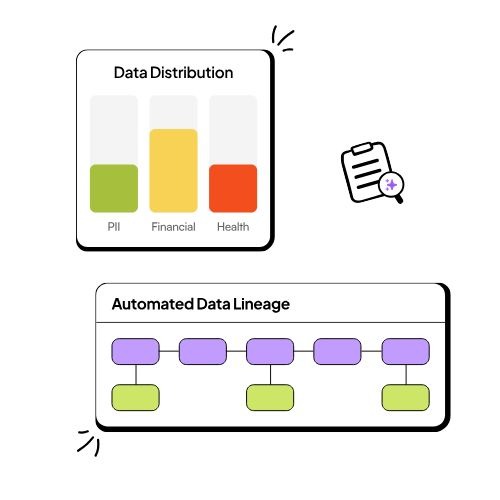 Data Distribution

PII

Financial

Health

Automated Data Lineage