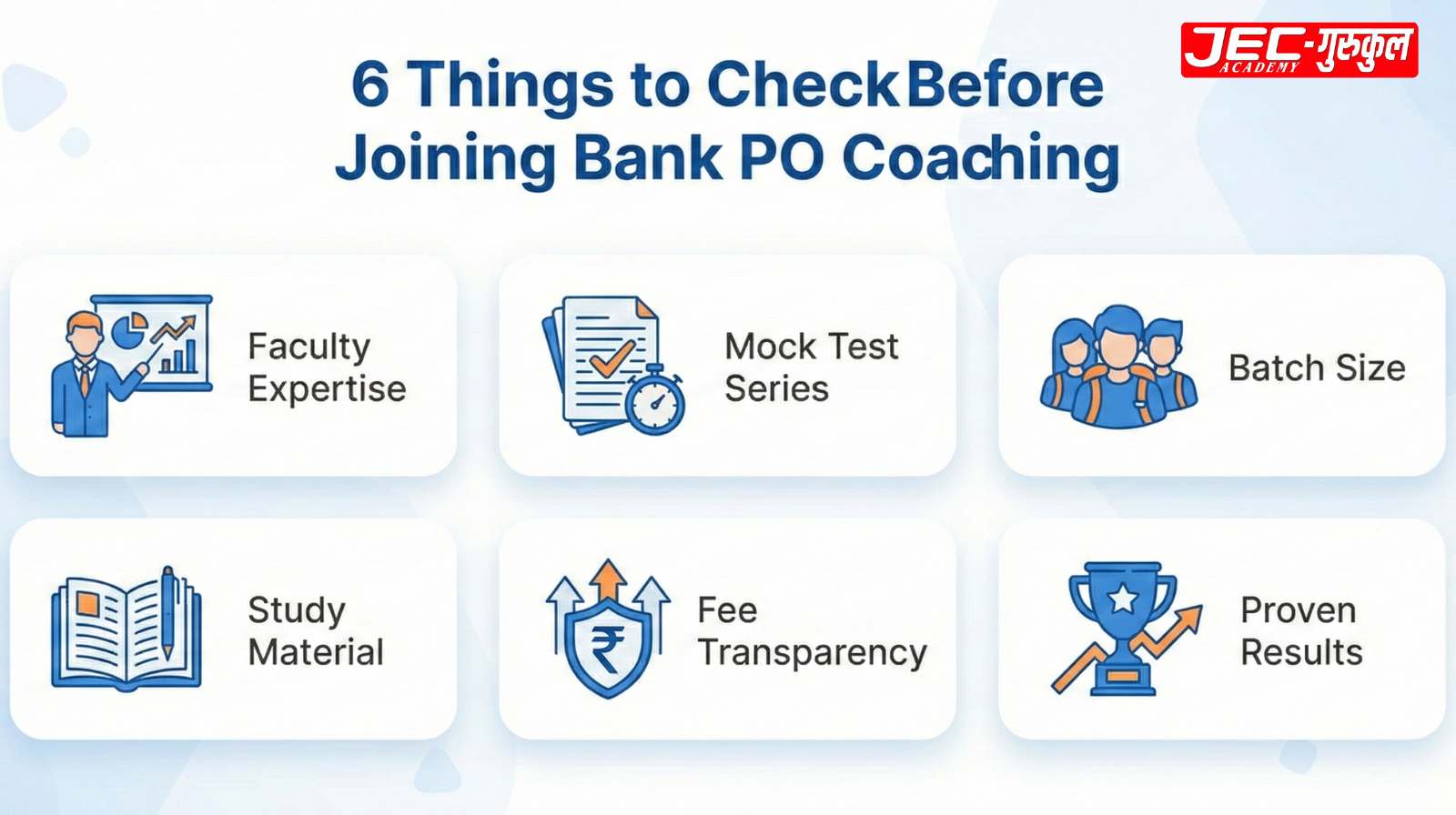 JEC-गुरुकुल
ACADEMY

6 Things to Check Before Joining Bank PO Coaching

Faculty Expertise

Mock Test Series

Batch Size

Study Material

₹

Fee Transparency

Proven Results